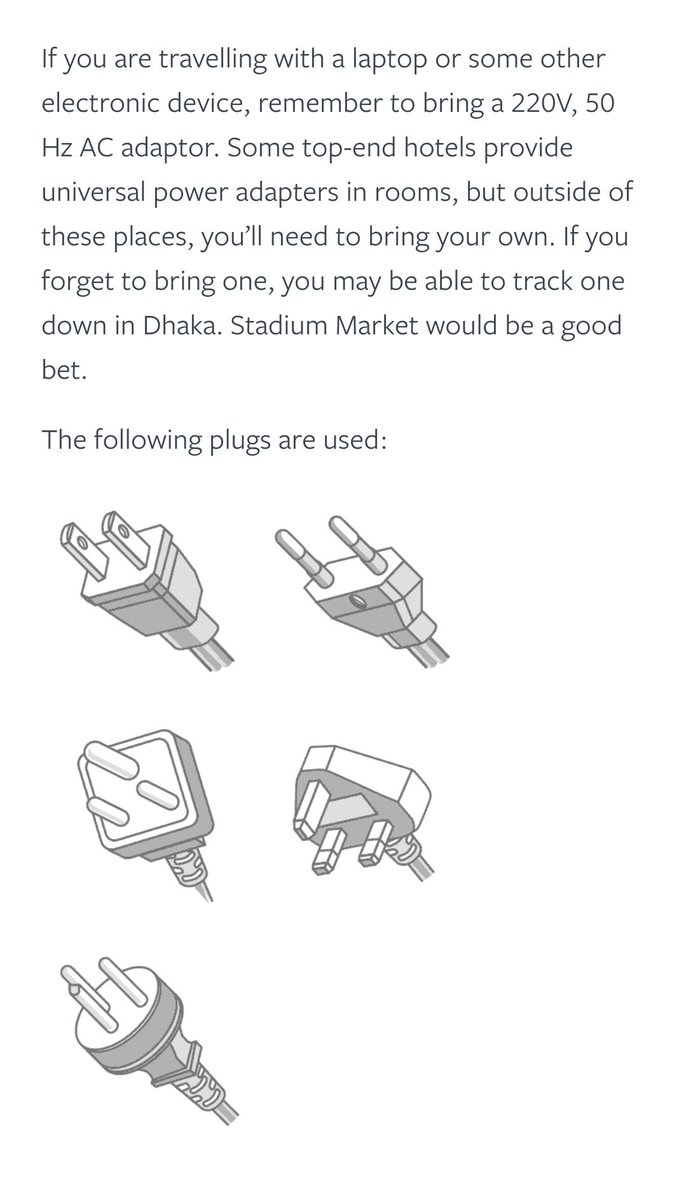 If you are travelling with a laptop or some other electronic device, remember to bring a 220V, 50 Hz AC adaptor. Some top-end hotels provide universal power adapters in rooms, but outside of these places, you'll need to bring your own. If you forget to bring one, you may be able to track one down in Dhaka. Stadium Market would be a good bet.

The following plugs are used: