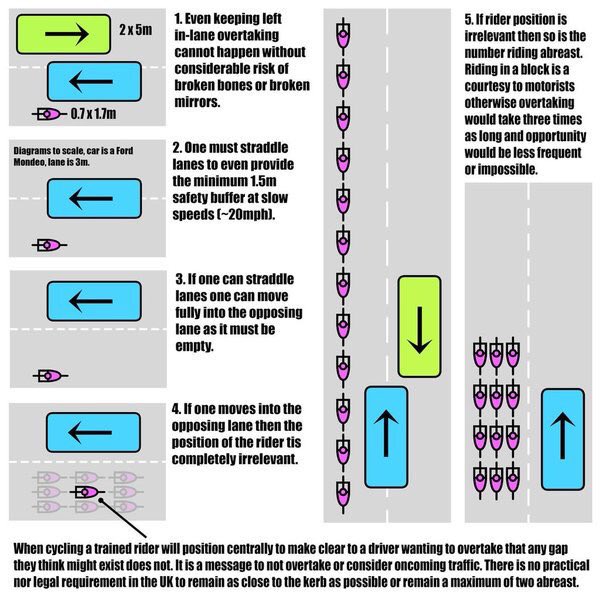 2 x 5m

0.7 x 1.7m

1. Even keeping left in-lane overtaking cannot happen without considerable risk of broken bones or broken mirrors.

Diagrams to scale, car is a Ford Mondeo, lane is 3m.

2. One must straddle lanes to even provide the minimum 1.5m safety buffer at slow speeds (~20mph).

3. If one can straddle lanes one can move fully into the opposing lane as it must be empty.

4. If one moves into the opposing lane then the position of the rider tis completely irrelevant.

5. If rider position is irrelevant then so is the number riding abreast. Riding in a block is a courtesy to motorists otherwise overtaking would take three times as long and opportunity would be less frequent or impossible.

When cycling a trained rider will position centrally to make clear to a driver wanting to overtake that any gap they think might exist does not. It is a message to not overtake or consider oncoming traffic. There is no practical nor legal requirement in the UK to remain as close to the kerb as possible or remain a maximum of two abreast.